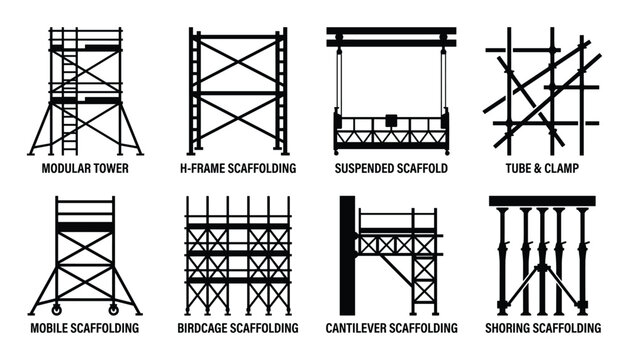 MODULAR TOWER

H-FRAME SCAFFOLDING

SUSPENDED SCAFFOLD

TUBE & CLAMP

MOBILE SCAFFOLDING

BIRDCAGE SCAFFOLDING

CANTILEVER SCAFFOLDING

SHORING SCAFFOLDING