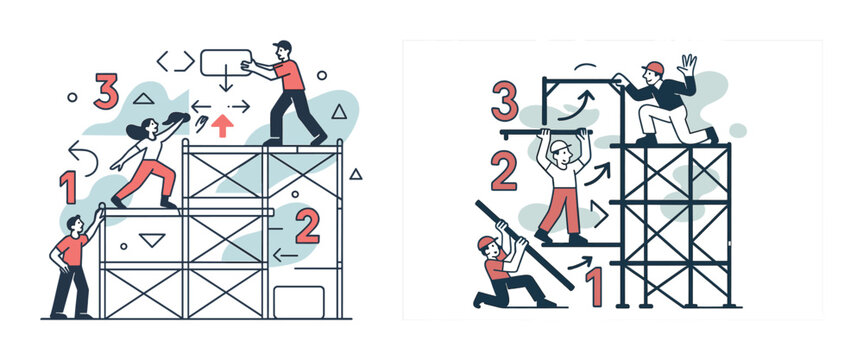 3
1
2
3
2
1