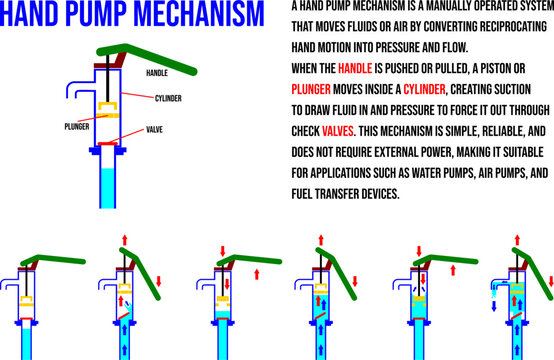 HAND PUMP MECHANISM

HANDLE

CYLINDER

PLUNGER

VALVE

A HAND PUMP MECHANISM IS A MANUALLY OPERATED SYSTEM THAT MOVES FLUIDS OR AIR BY CONVERTING RECIPROCATING HAND MOTION INTO PRESSURE AND FLOW.

WHEN THE HANDLE IS PUSHED OR PULLED, A PISTON OR PLUNGER MOVES INSIDE A CYLINDER, CREATING SUCTION TO DRAW FLUID IN AND PRESSURE TO FORCE IT OUT THROUGH CHECK VALVES. THIS MECHANISM IS SIMPLE, RELIABLE, AND DOES NOT REQUIRE EXTERNAL POWER, MAKING IT SUITABLE FOR APPLICATIONS SUCH AS WATER PUMPS, AIR PUMPS, AND FUEL TRANSFER DEVICES.