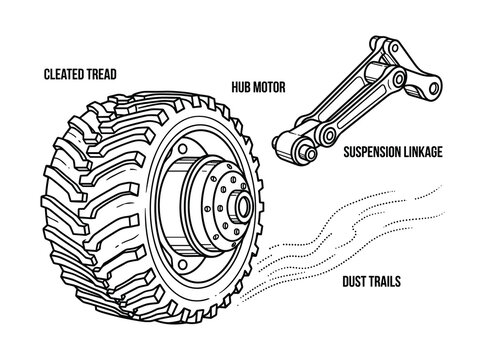 CLEATED TREAD

HUB MOTOR

SUSPENSION LINKAGE

DUST TRAILS