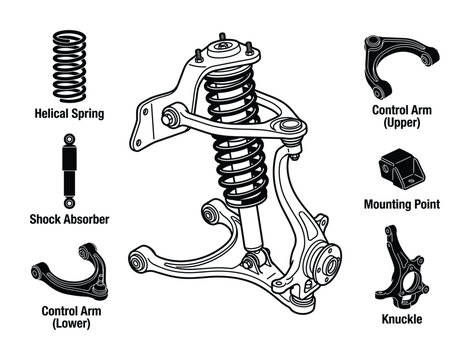 Helical Spring

Shock Absorber

Control Arm
(Lower)

Control Arm
(Upper)

Mounting Point

Knuckle