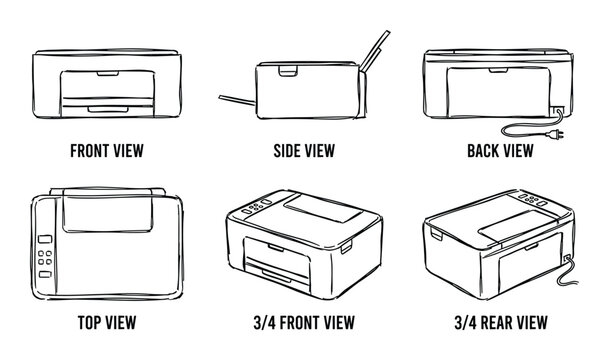 FRONT VIEW

SIDE VIEW

BACK VIEW

TOP VIEW

3/4 FRONT VIEW

3/4 REAR VIEW