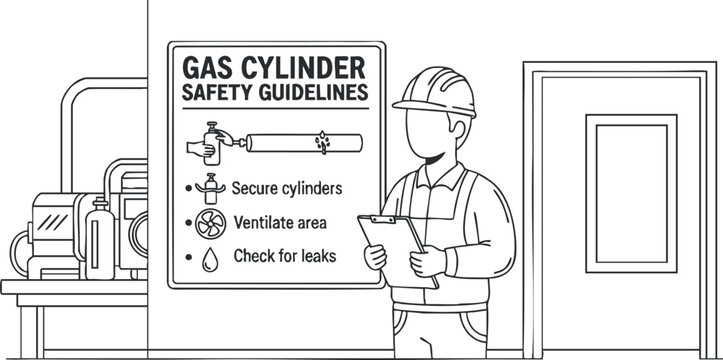 GAS CYLINDER
SAFETY GUIDELINES

• Secure cylinders
• Ventilate area
• Check for leaks