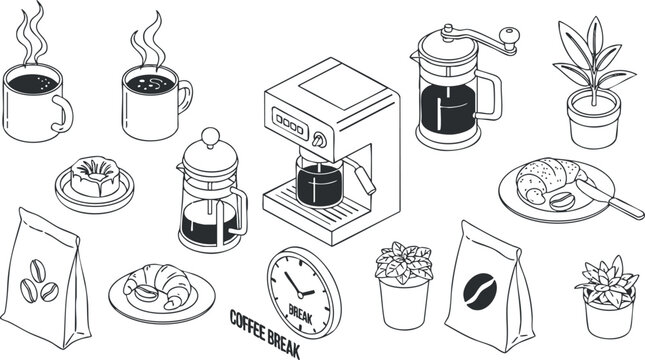 BREAK

COFFEE BREAK