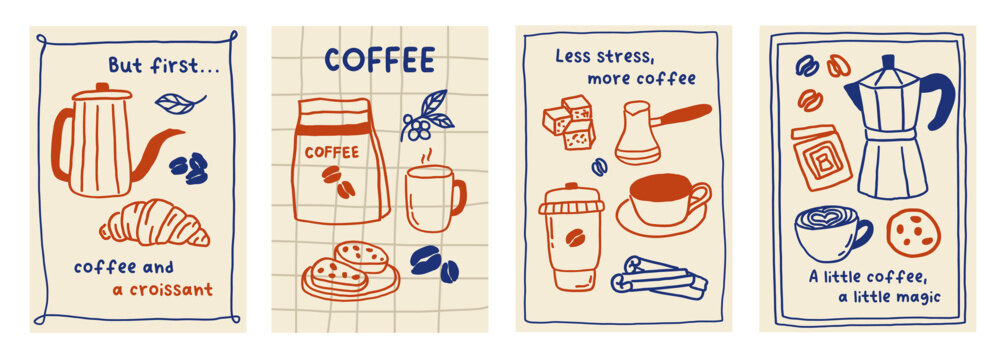 But first...

coffee and
a croissant

COFFEE

COFFEE

Less stress,
more coffee

A little coffee,
a little magic