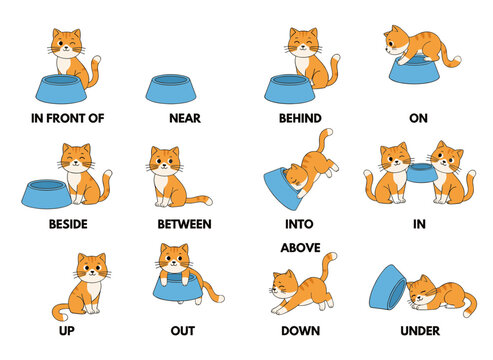 IN FRONT OF
NEAR
BEHIND
ON

BESIDE
BETWEEN
INTO
IN

ABOVE

UP
OUT
DOWN
UNDER