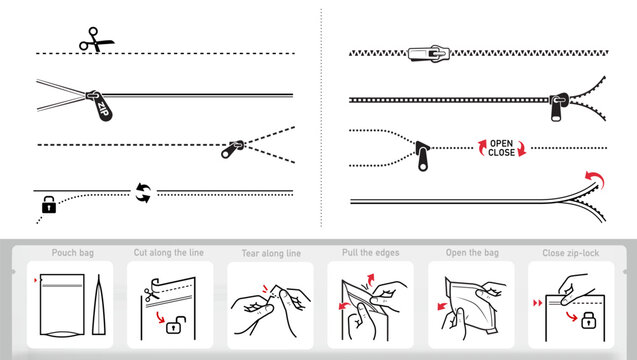 ZIP

OPEN
CLOSE

Pouch bag

Cut along the line

Tear along line

Pull the edges

Open the bag

Close zip-lock