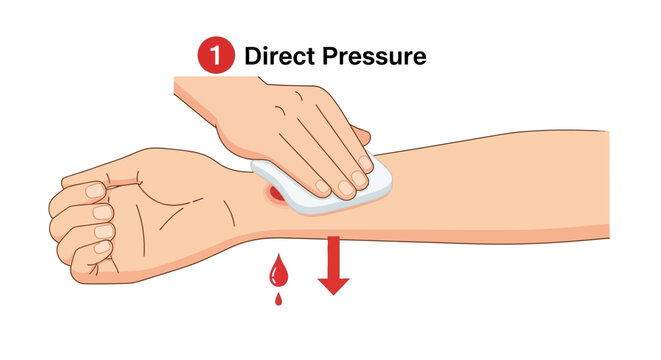 1 Direct Pressure