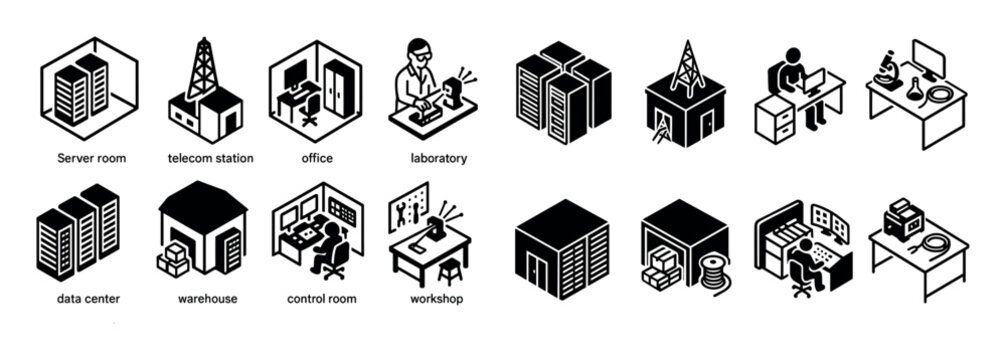 Server room telecom station office laboratory

data center warehouse control room workshop