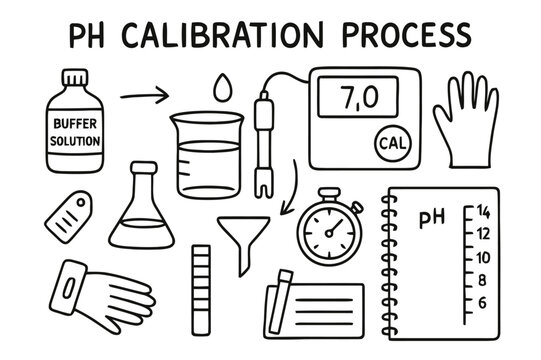 PH CALIBRATION PROCESS

BUFFER SOLUTION

7,0

CAL

pH

14
12
10
8
6