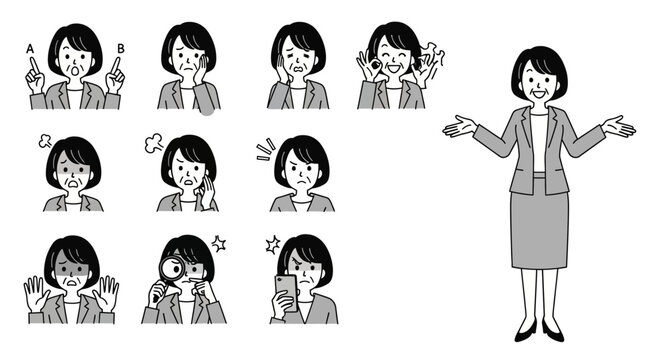 A B