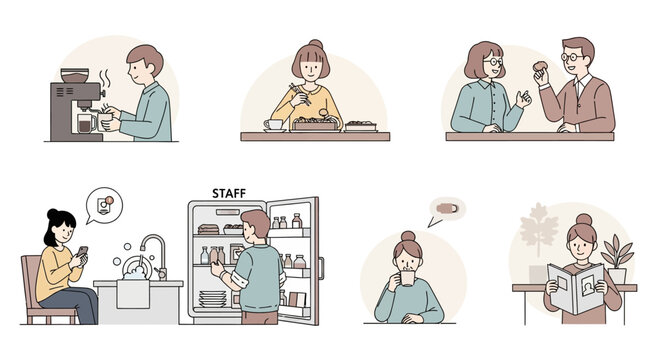 STAFF