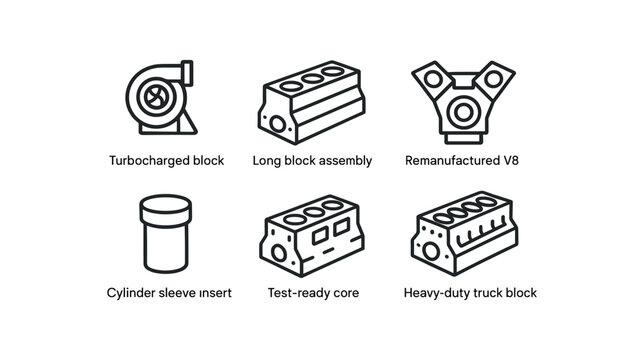 Turbocharged block

Long block assembly

Remanufactured V8

Cylinder sleeve ınsert

Test-ready core

Heavy-duty truck block