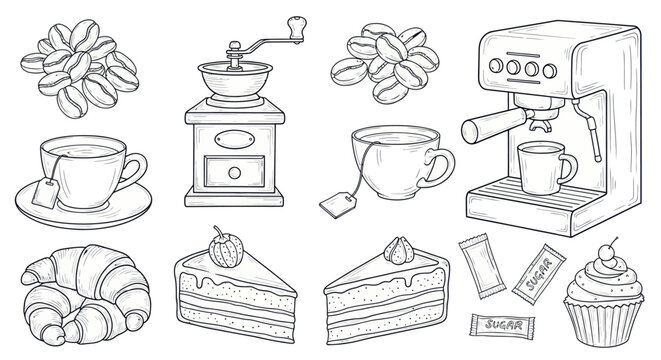 SUGAR

SUGAR