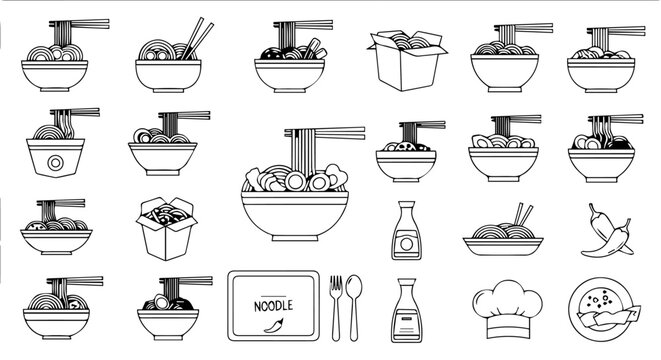 NOODLE