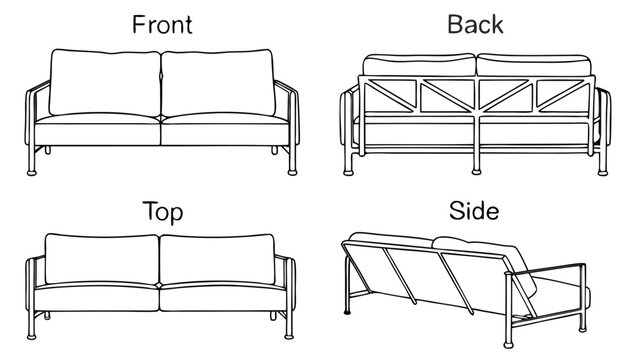 Front

Back

Top

Side