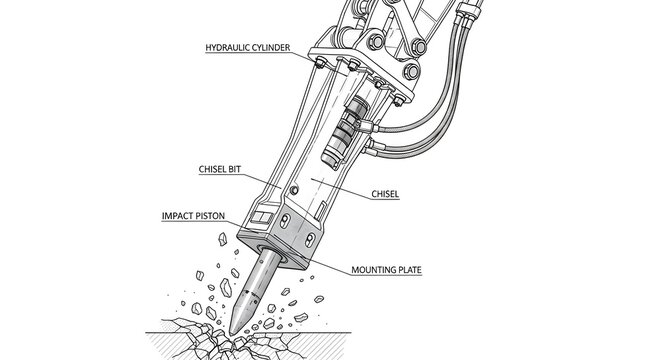 HYDRAULIC CYLINDER

CHISEL BIT

CHISEL

IMPACT PISTON

MOUNTING PLATE