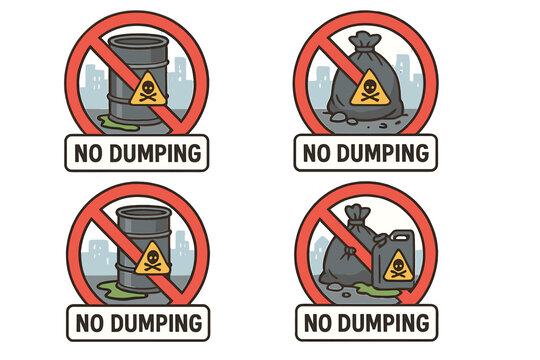 NO DUMPING

NO DUMPING

NO DUMPING

NO DUMPING