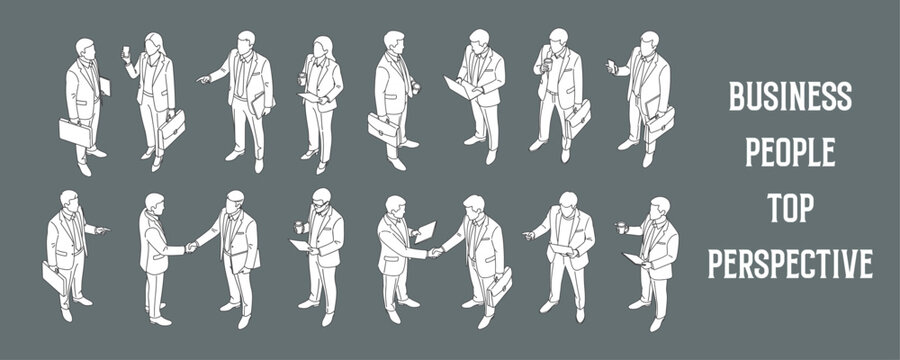 BUSINESS
PEOPLE
TOP
PERSPECTIVE