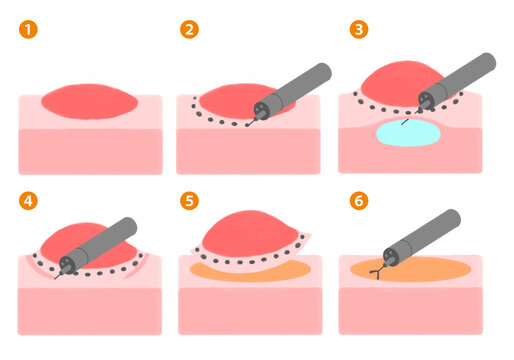 1

2

3

4

5

6