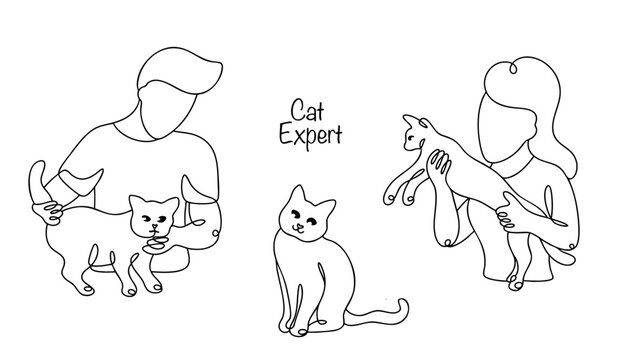 Cat
Expert