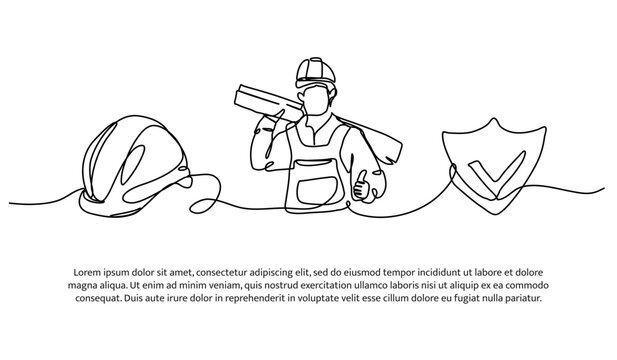 Lorem ipsum dolor sit amet, consectetur adipiscing elit, sed do eiusmod tempor incididunt ut labore et dolore magna aliqua. Ut enim ad minim veniam, quis nostrud exercitation ullamco laboris nisi ut aliquip ex ea commodo consequat. Duis aute irure dolor in reprehenderit in voluptate velit esse cillum dolore eu fugiat nulla pariatur.