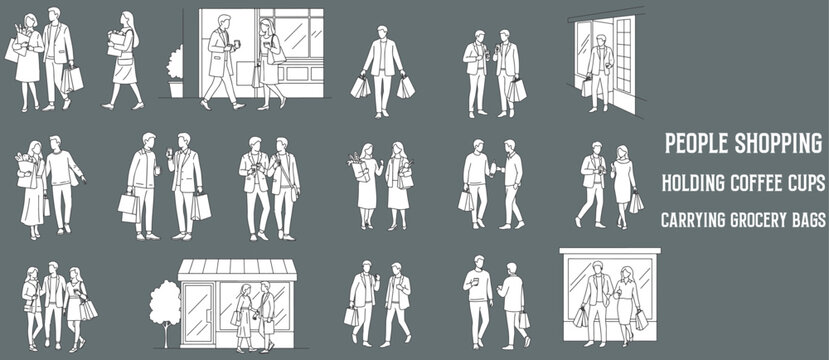 PEOPLE SHOPPING
HOLDING COFFEE CUPS
CARRYING GROCERY BAGS