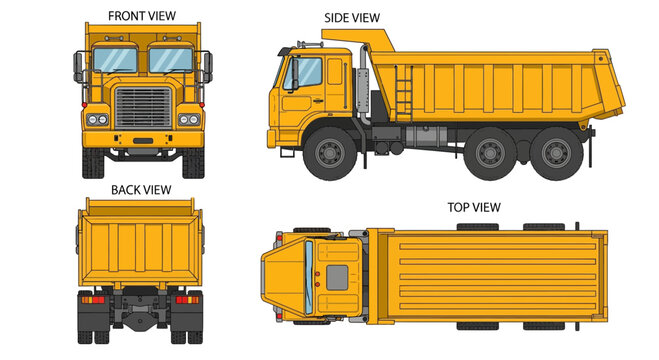 FRONT VIEW

SIDE VIEW

BACK VIEW

TOP VIEW