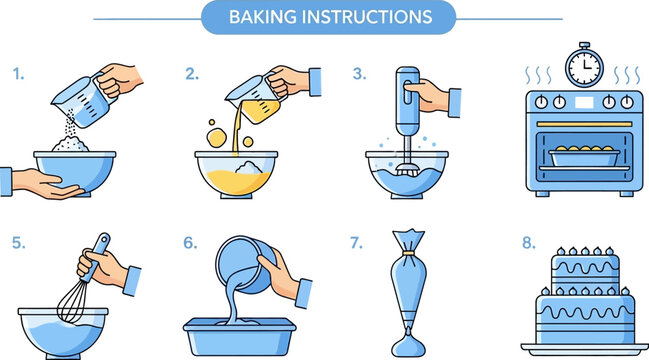 BAKING INSTRUCTIONS

1.

2.

3.

5.

6.

7.

8.