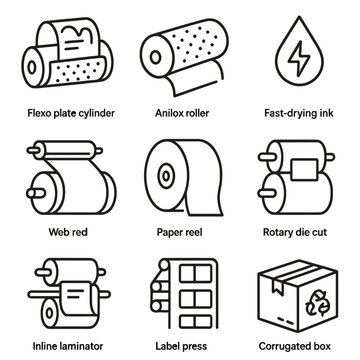 Flexo plate cylinder
Anilox roller
Fast-drying ink
Web red
Paper reel
Rotary die cut
Inline laminator
Label press
Corrugated box