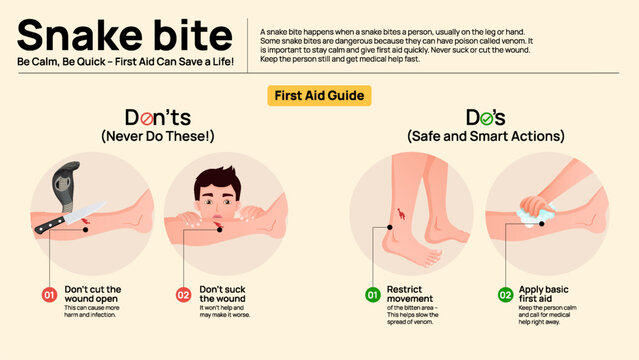 Snake bite
Be Calm, Be Quick – First Aid Can Save a Life!

A snake bite happens when a snake bites a person, usually on the leg or hand. Some snake bites are dangerous because they can have poison called venom. It is important to stay calm and give first aid quickly. Never suck or cut the wound. Keep the person still and get medical help fast.

First Aid Guide

Don'ts
(Never Do These!)

01 Don't cut the wound open
This can cause more harm and infection.

02 Don't suck the wound
It won't help and may make it worse.

Do's
(Safe and Smart Actions)

01 Restrict movement
of the bitten area – This helps slow the spread of venom.

02 Apply basic first aid
Keep the person calm and call for medical help right away.