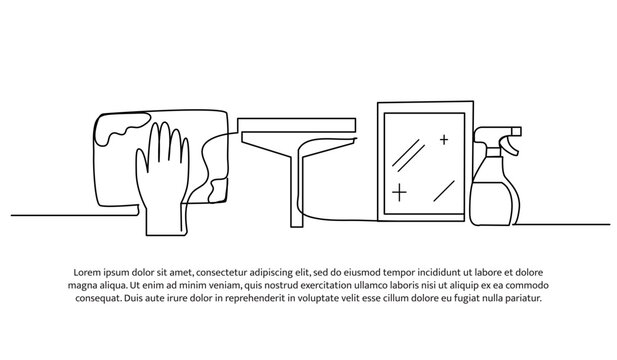 Lorem ipsum dolor sit amet, consectetur adipiscing elit, sed do eiusmod tempor incididunt ut labore et dolore magna aliqua. Ut enim ad minim veniam, quis nostrud exercitation ullamco laboris nisi ut aliquip ex ea commodo consequat. Duis aute irure dolor in reprehenderit in voluptate velit esse cillum dolore eu fugiat nulla pariatur.