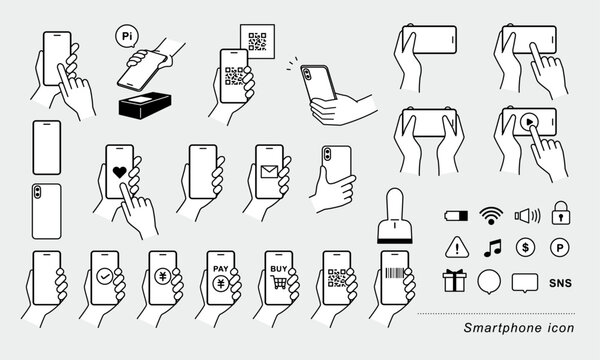 Pi

¥

PAY
¥

BUY

$

P

SNS

Smartphone icon