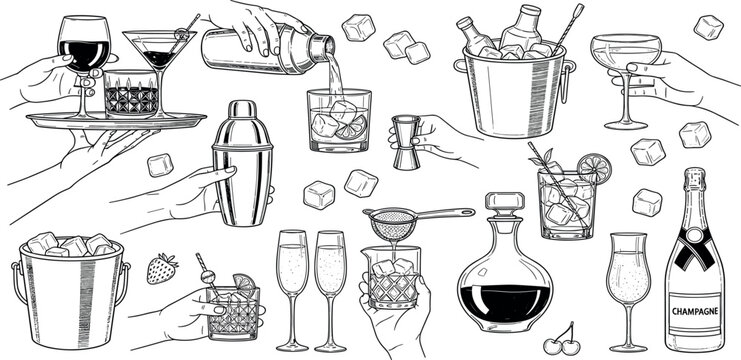 CHAMPAGNE