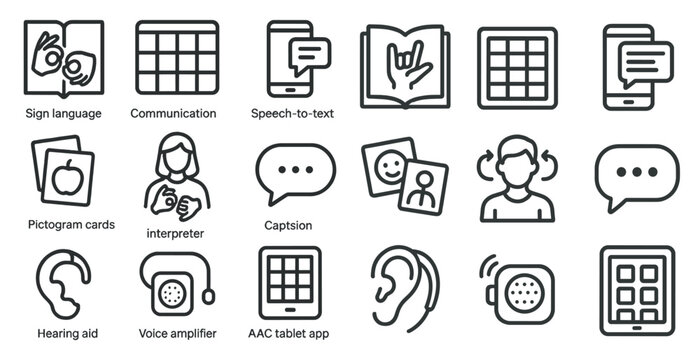 Sign language
Communication
Speech-to-text
Pictogram cards
interpreter
Captsion
Hearing aid
Voice amplifier
AAC tablet app