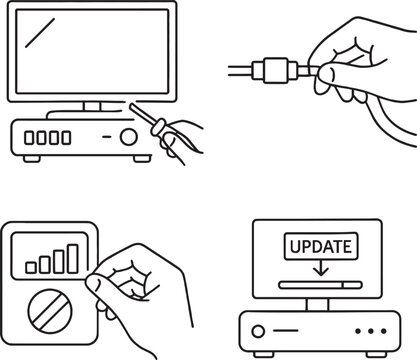 UPDATE