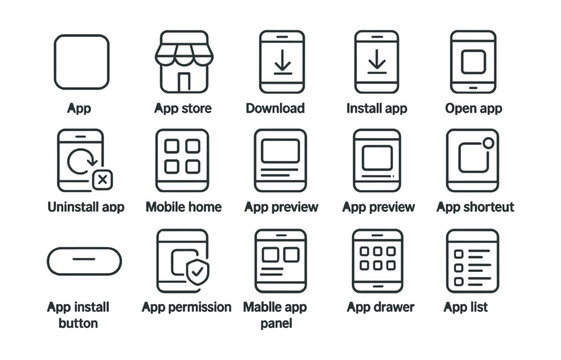 App
App store
Download
Install app
Open app
Uninstall app
Mobile home
App preview
App preview
App shorteut
App install button
App permission
Mablle app panel
App drawer
App list