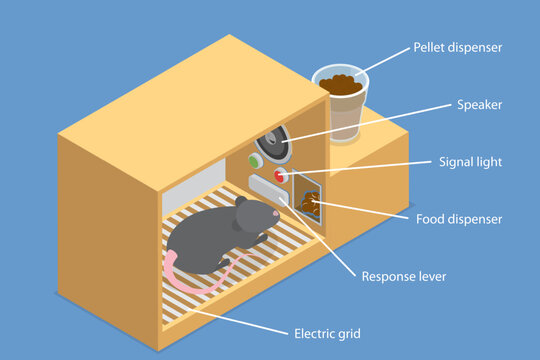 Pellet dispenser

Speaker

Signal light

Food dispenser

Response lever

Electric grid