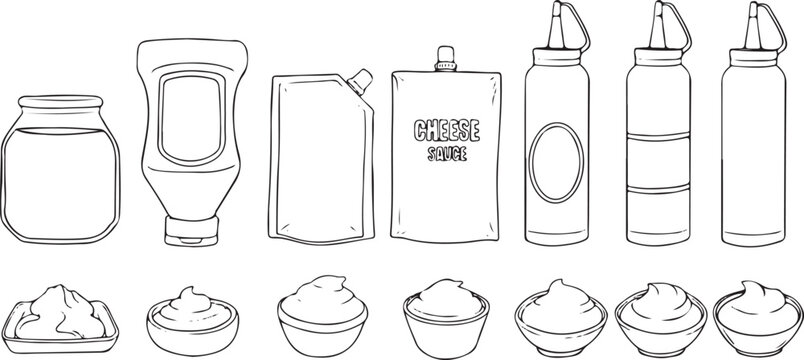 CHEESE
SAUCE