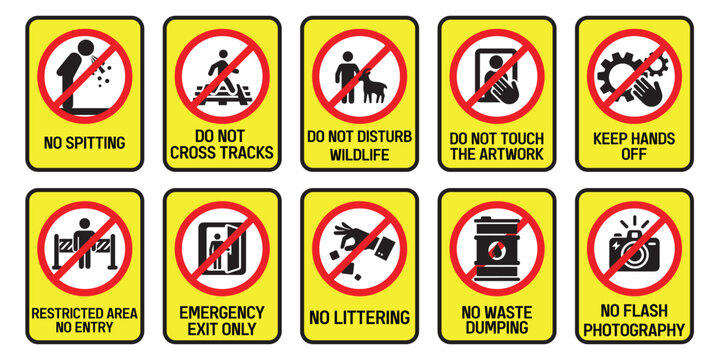 NO SPITTING

DO NOT CROSS TRACKS

DO NOT DISTURB WILDLIFE

DO NOT TOUCH THE ARTWORK

KEEP HANDS OFF

RESTRICTED AREA NO ENTRY

EMERGENCY EXIT ONLY

NO LITTERING

NO WASTE DUMPING

NO FLASH PHOTOGRAPHY