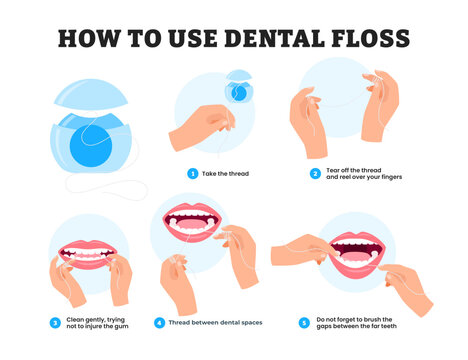 HOW TO USE DENTAL FLOSS

1 Take the thread

2 Tear off the thread and reel over your fingers

3 Clean gently, trying not to injure the gum

4 Thread between dental spaces

5 Do not forget to brush the gaps between the far teeth