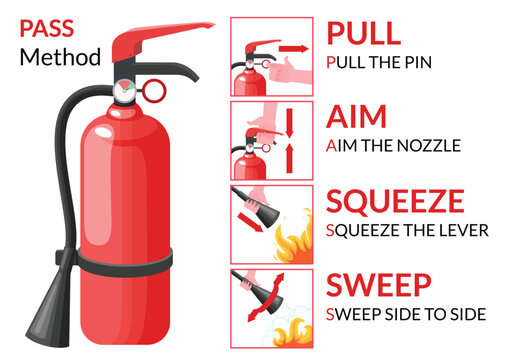 PASS
Method

PULL
PULL THE PIN

AIM
AIM THE NOZZLE

SQUEEZE
SQUEEZE THE LEVER

SWEEP
SWEEP SIDE TO SIDE