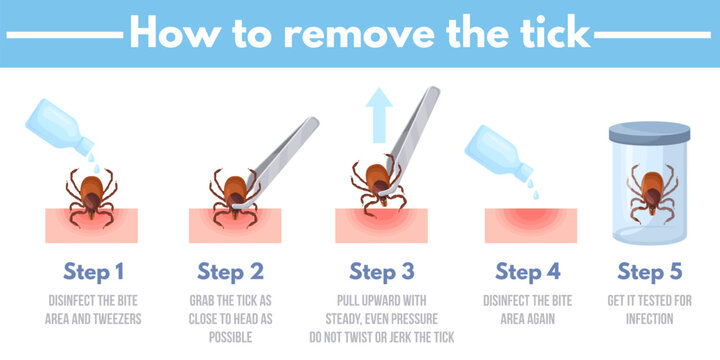 How to remove the tick

Step 1
DISINFECT THE BITE AREA AND TWEEZERS

Step 2
GRAB THE TICK AS CLOSE TO HEAD AS POSSIBLE

Step 3
PULL UPWARD WITH STEADY, EVEN PRESSURE DO NOT TWIST OR JERK THE TICK

Step 4
DISINFECT THE BITE AREA AGAIN

Step 5
GET IT TESTED FOR INFECTION