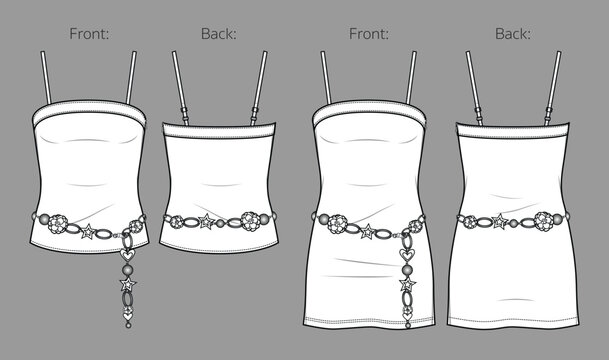 Front: Back: Front: Back: