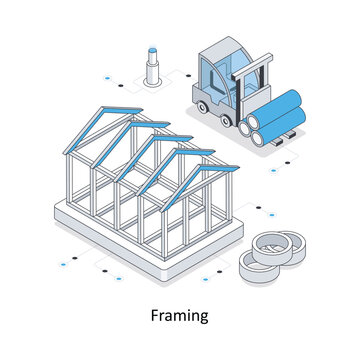 Framing