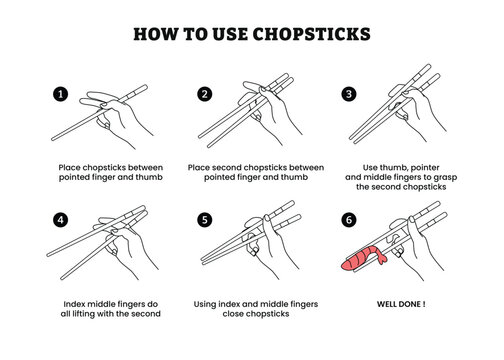 HOW TO USE CHOPSTICKS

1

Place chopsticks between pointed finger and thumb

2

Place second chopsticks between pointed finger and thumb

3

Use thumb, pointer and middle fingers to grasp the second chopsticks

4

Index middle fingers do all lifting with the second

5

Using index and middle fingers close chopsticks

6

WELL DONE !