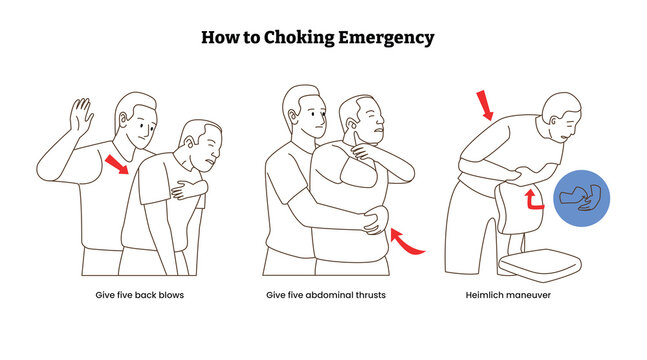 How to Choking Emergency

Give five back blows

Give five abdominal thrusts

Heimlich maneuver