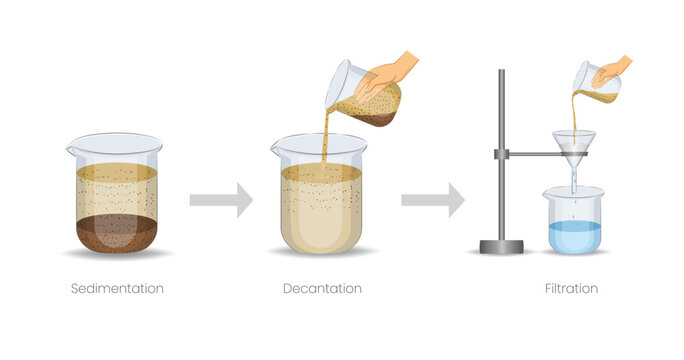 Sedimentation

Decantation

Filtration