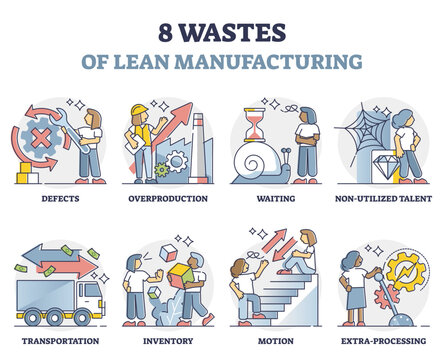 8 WASTES
OF LEAN MANUFACTURING

DEFECTS

OVERPRODUCTION

WAITING

NON-UTILIZED TALENT

TRANSPORTATION

INVENTORY

MOTION

EXTRA-PROCESSING