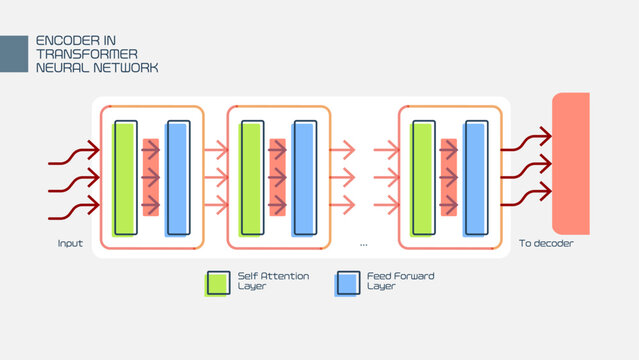 ENCODER IN TRANSFORMER NEURAL NETWORK

Input

...

To decoder

Self Attention Layer

Feed Forward Layer